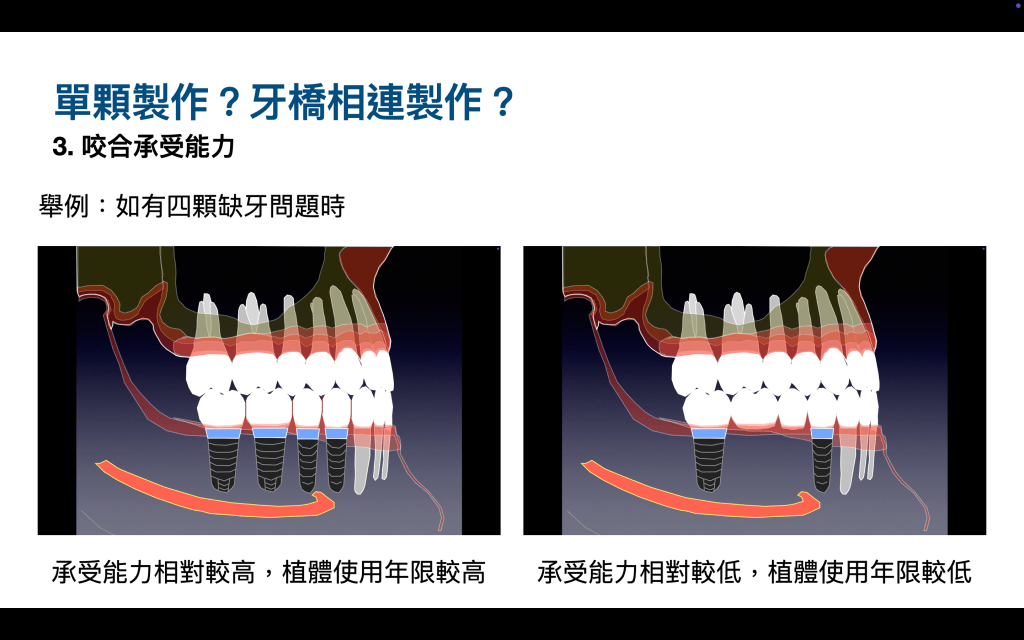 單顆製作？牙橋相連製作？

3. 咬合承受能力

舉例：如有四顆缺牙問題時

承受能力相對較高，植體使用年限較高

承受能力相對較低，植體使用年限較低